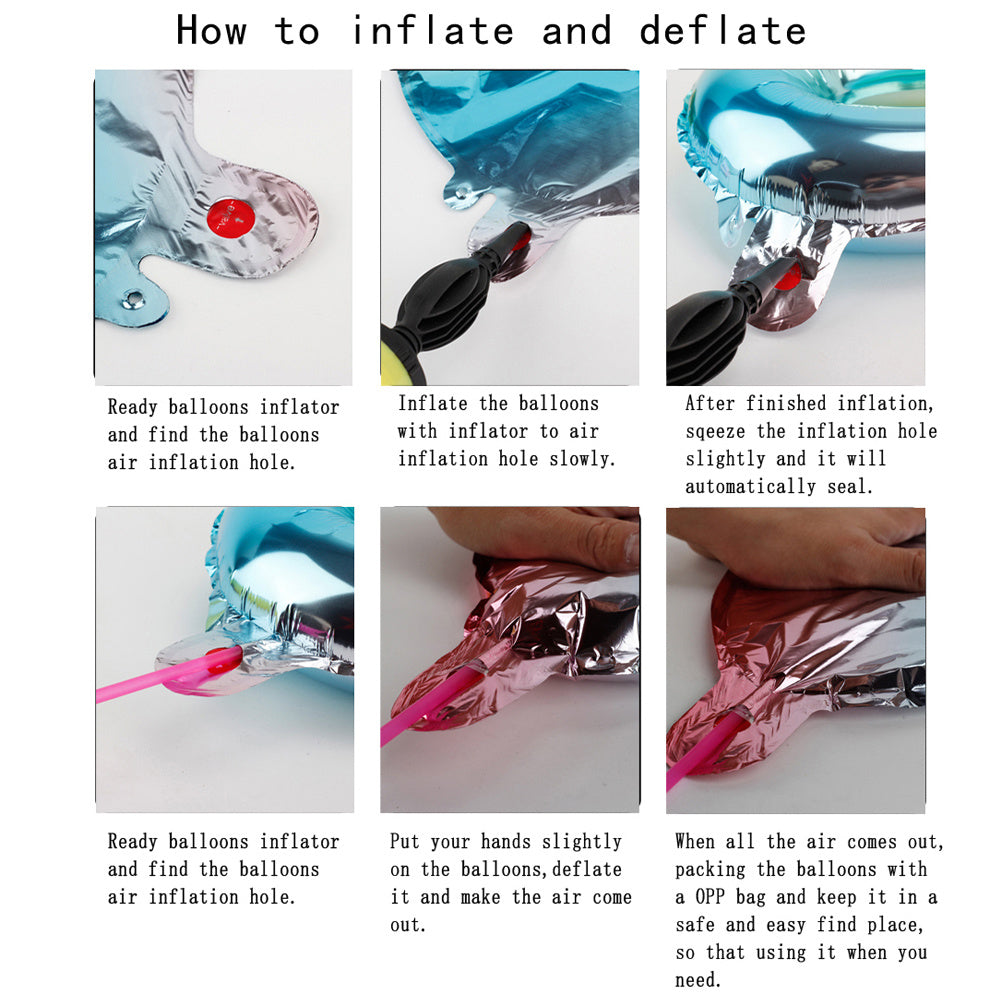 How to inflate and deflate

Ready balloons inflator and find the balloons air inflation hole.

Inflate the balloons with inflator to air inflation hole slowly.

After finished inflation, sqeeze the inflation hole slightly and it will automatically seal.

Ready balloons inflator and find the balloons air inflation hole.

Put your hands slightly on the balloons,deflate it and make the air come out.

When all the air comes out, packing the balloons with a OPP bag and keep it in a safe and easy find place, so that using it when you need.