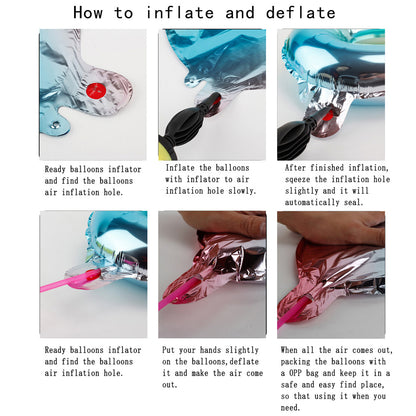 How to inflate and deflate

Ready balloons inflator and find the balloons air inflation hole.

Inflate the balloons with inflator to air inflation hole slowly.

After finished inflation, sqeeze the inflation hole slightly and it will automatically seal.

Ready balloons inflator and find the balloons air inflation hole.

Put your hands slightly on the balloons,deflate it and make the air come out.

When all the air comes out, packing the balloons with a OPP bag and keep it in a safe and easy find place, so that using it when you need.