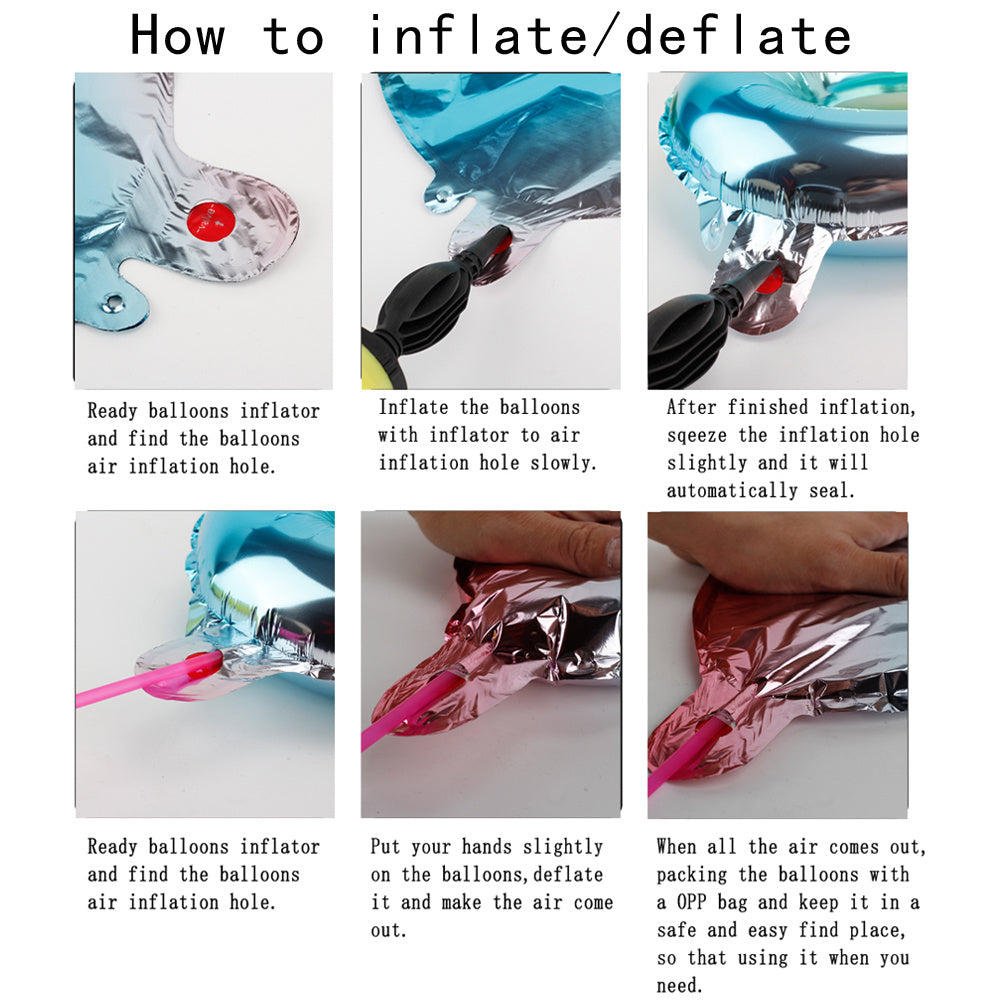 How to inflate/deflate

Ready balloons inflator and find the balloons air inflation hole.

Inflate the balloons with inflator to air inflation hole slowly.

After finished inflation, sqeeze the inflation hole slightly and it will automatically seal.

Ready balloons inflator and find the balloons air inflation hole.

Put your hands slightly on the balloons,deflate it and make the air come out.

When all the air comes out, packing the balloons with a OPP bag and keep it in a safe and easy find place, so that using it when you need.